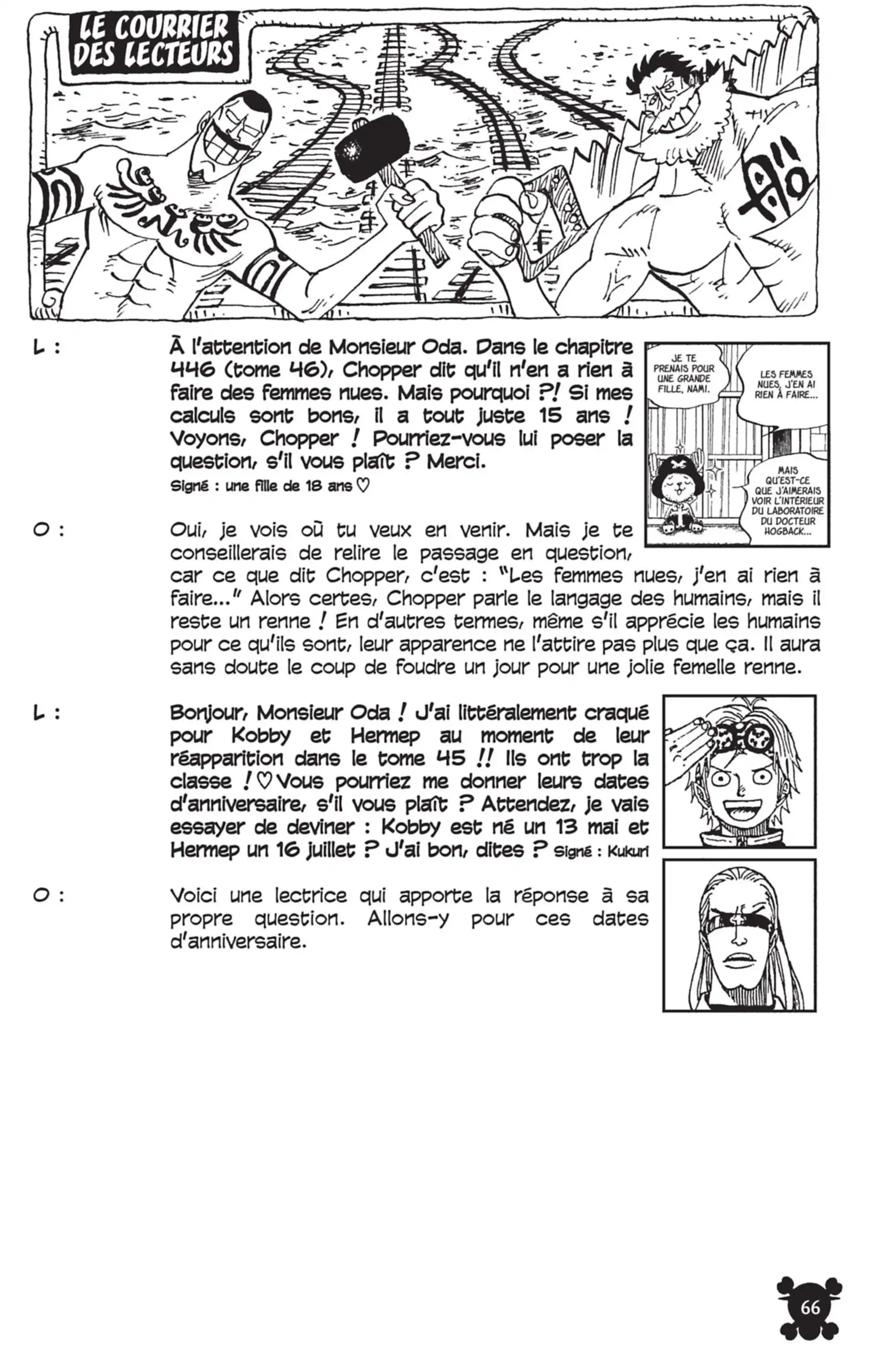 LE COURRIER DES LECTEURS

L : À l'attention de Monsieur Oda. Dans le chapitre 446 (tome 46), Chopper dit qu'il n'en a rien à faire des femmes nues. Mais pourquoi ?! Si mes calculs sont bons, il a tout juste 15 ans ! Voyons, Chopper ! Pourriez-vous lui poser la question, s'il vous plaît ? Merci.
Signé : une fille de 18 ans ♡

JE TE PRENAIS POUR UNE GRANDE FILLE, NAMI.

LES FEMMES NUES, J'EN AI RIEN À FAIRE...

MAIS QU'EST-CE QUE J'AIMERAIS VOIR L'INTÉRIEUR DU LABORATOIRE DU DOCTEUR HOGBACK...

O : Oui, je vois où tu veux en venir. Mais je te conseillerais de relire le passage en question, car ce que dit Chopper, c'est : "Les femmes nues, j'en ai rien à faire..." Alors certes, Chopper parle le langage des humains, mais il reste un renne ! En d'autres termes, même s'il apprécie les humains pour ce qu'ils sont, leur apparence ne l'attire pas plus que ça. Il aura sans doute le coup de foudre un jour pour une jolie femelle renne.

L : Bonjour, Monsieur Oda ! J'ai littéralement craqué pour Kobby et Hermep au moment de leur réapparition dans le tome 45 !! Ils ont trop la classe ! ♡ Vous pourriez me donner leurs dates d'anniversaire, s'il vous plaît ? Attendez, je vais essayer de deviner : Kobby est né un 13 mai et Hermep un 16 juillet ? J'ai bon, dites ? Signé : Kukuri

O : Voici une lectrice qui apporte la réponse à sa propre question. Allons-y pour ces dates d'anniversaire.

66